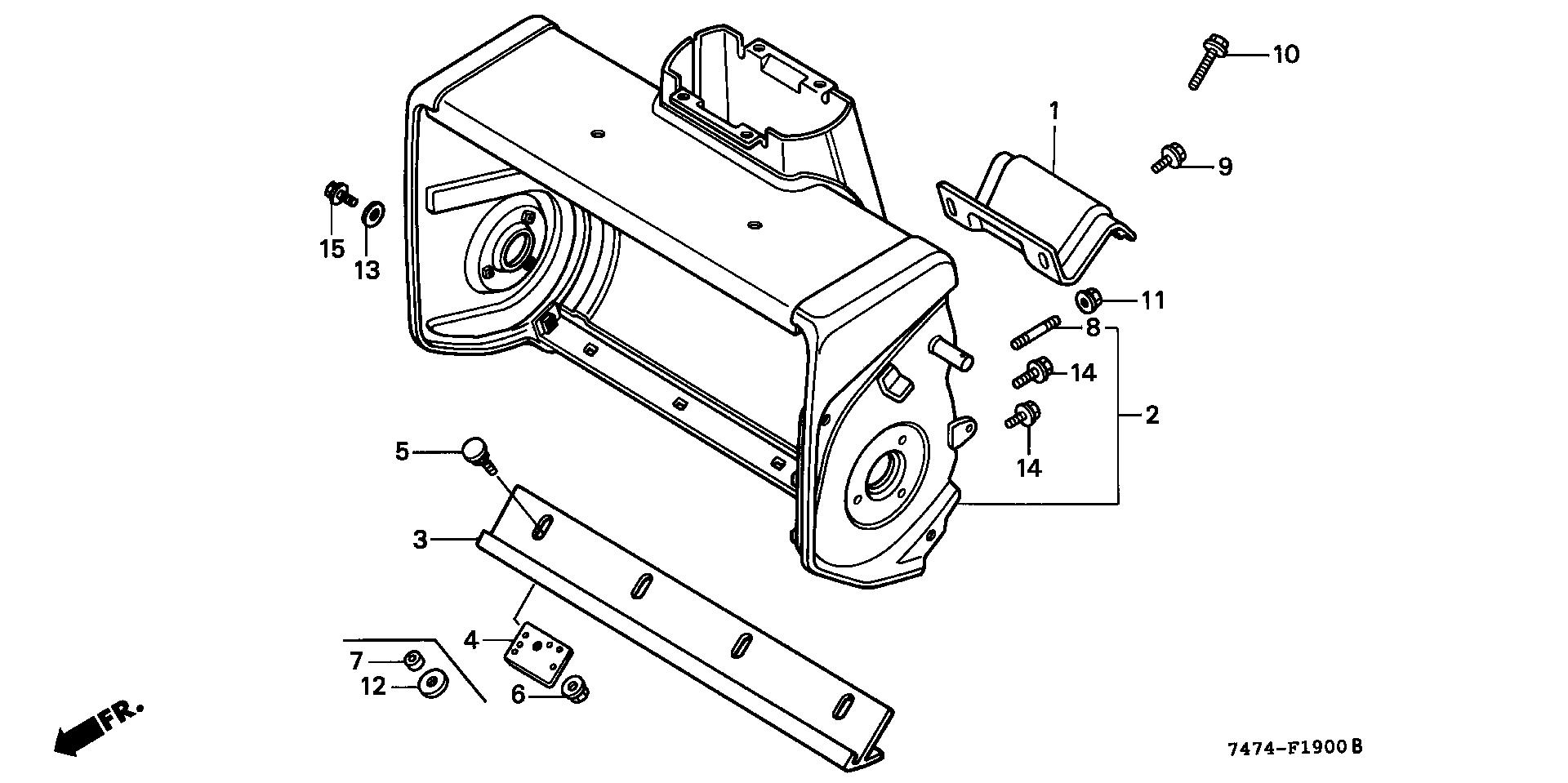 10
1
9
15
13
11
8
14
2
14
5
3
4
7
12
6
FR.
7474-F1900 B